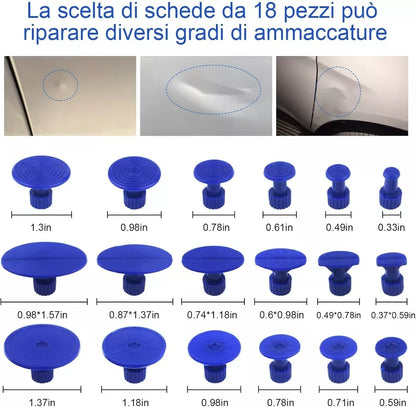 La scelta di schede da 18 pezzi può riparare diversi gradi di ammaccature

1.3in
0.98in
0.78in
0.61in
0.49in
0.33in

0.98*1.57in
0.87*1.37in
0.74*1.18in
0.6*0.98in
0.49*0.78in
0.37*0.59in

1.37in
1.18in
0.98in
0.78in
0.71in
0.59in