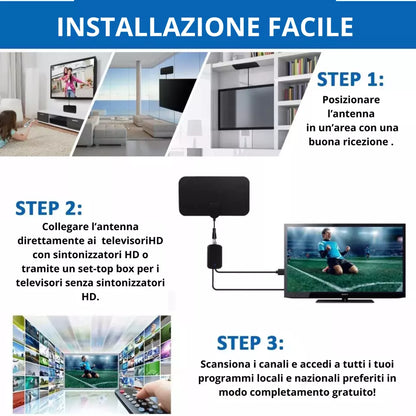 INSTALLAZIONE FACILE

STEP 1:
Posizionare l'antenna in un'area con una buona ricezione .

STEP 2:
Collegare l'antenna direttamente ai televisoriHD con sintonizzatori HD o tramite un set-top box per i televisori senza sintonizzatori HD.

STEP 3:
Scansiona i canali e accedi a tutti i tuoi programmi locali e nazionali preferiti in modo completamento gratuito!