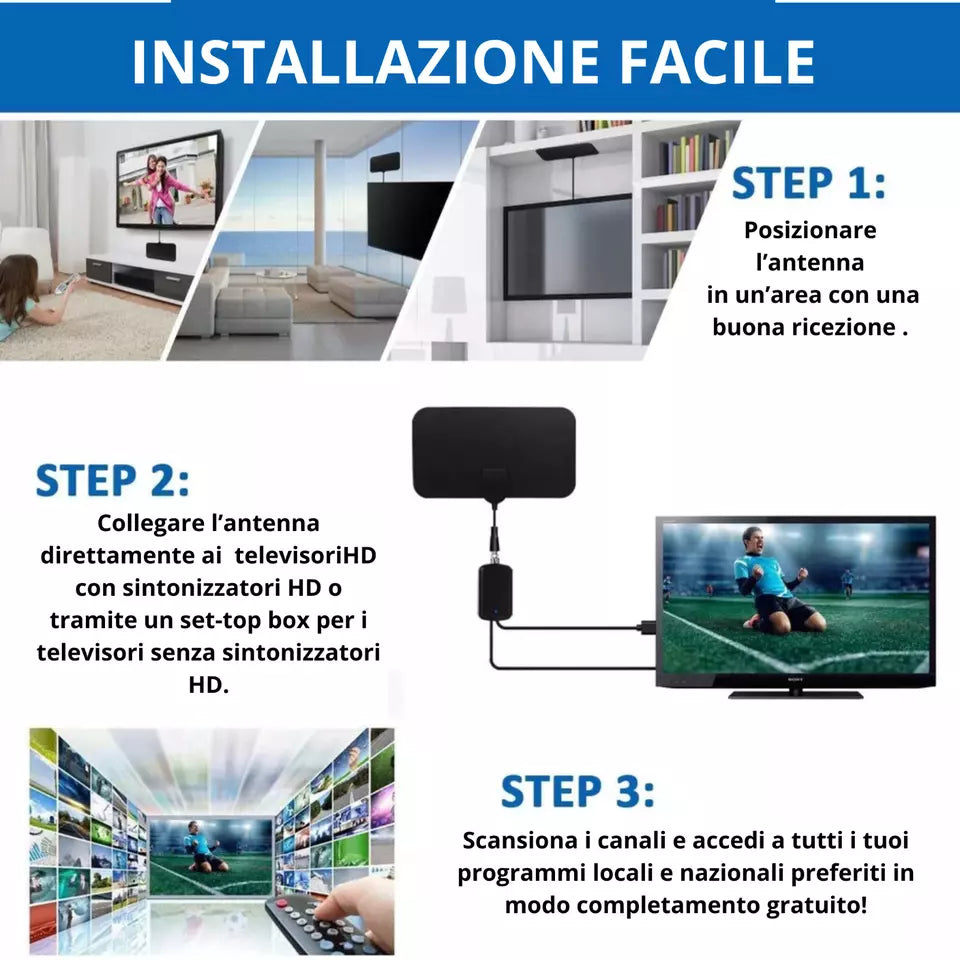 INSTALLAZIONE FACILE

STEP 1:

Posizionare l'antenna in un'area con una buona ricezione .

STEP 2:

Collegare l'antenna direttamente ai televisoriHD con sintonizzatori HD o tramite un set-top box per i televisori senza sintonizzatori HD.

SONY

STEP 3:

Scansiona i canali e accedi a tutti i tuoi programmi locali e nazionali preferiti in modo completamento gratuito!