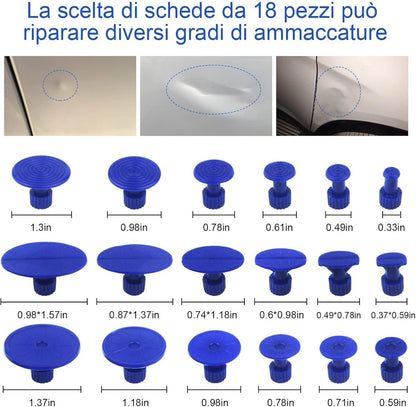 La scelta di schede da 18 pezzi può riparare diversi gradi di ammaccature

1.3in 0.98in 0.78in 0.61in 0.49in 0.33in

0.98*1.57in 0.87*1.37in 0.74*1.18in 0.6*0.98in 0.49*0.78in 0.37*0.59in

1.37in 1.18in 0.98in 0.78in 0.71in 0.59in