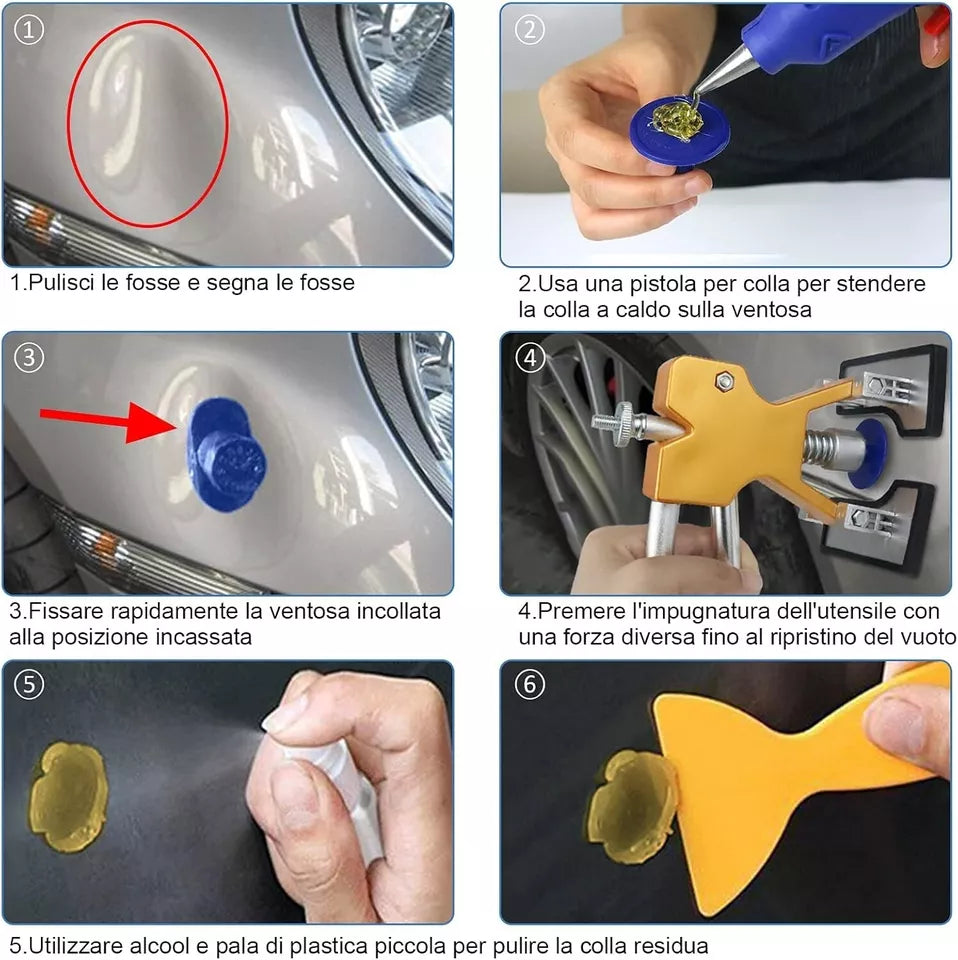 ①

1.Pulisci le fosse e segna le fosse

②

2.Usa una pistola per colla per stendere la colla a caldo sulla ventosa

③

3.Fissare rapidamente la ventosa incollata alla posizione incassata

④

4.Premere l'impugnatura dell'utensile con una forza diversa fino al ripristino del vuoto

⑤

⑥

5.Utilizzare alcool e pala di plastica piccola per pulire la colla residua