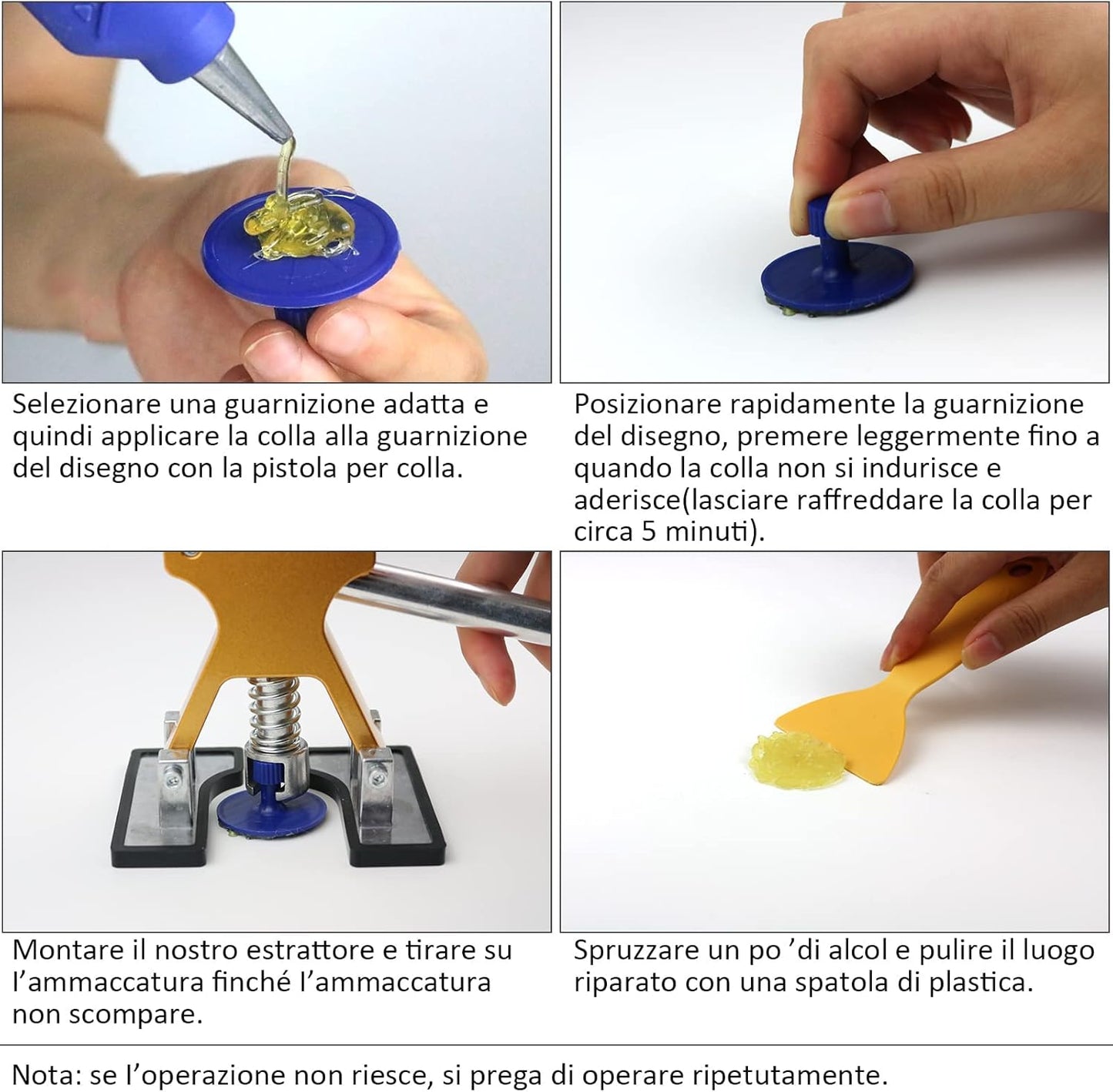 Selezionare una guarnizione adatta e quindi applicare la colla alla guarnizione del disegno con la pistola per colla.

Posizionare rapidamente la guarnizione del disegno, premere leggermente fino a quando la colla non si indurisce e aderisce(lasciare raffreddare la colla per circa 5 minuti).

Montare il nostro estrattore e tirare su l'ammaccatura finché l'ammaccatura non scompare.

Spruzzare un po 'di alcol e pulire il luogo riparato con una spatola di plastica.

Nota: se l'operazione non riesce, si prega di operare ripetutamente.