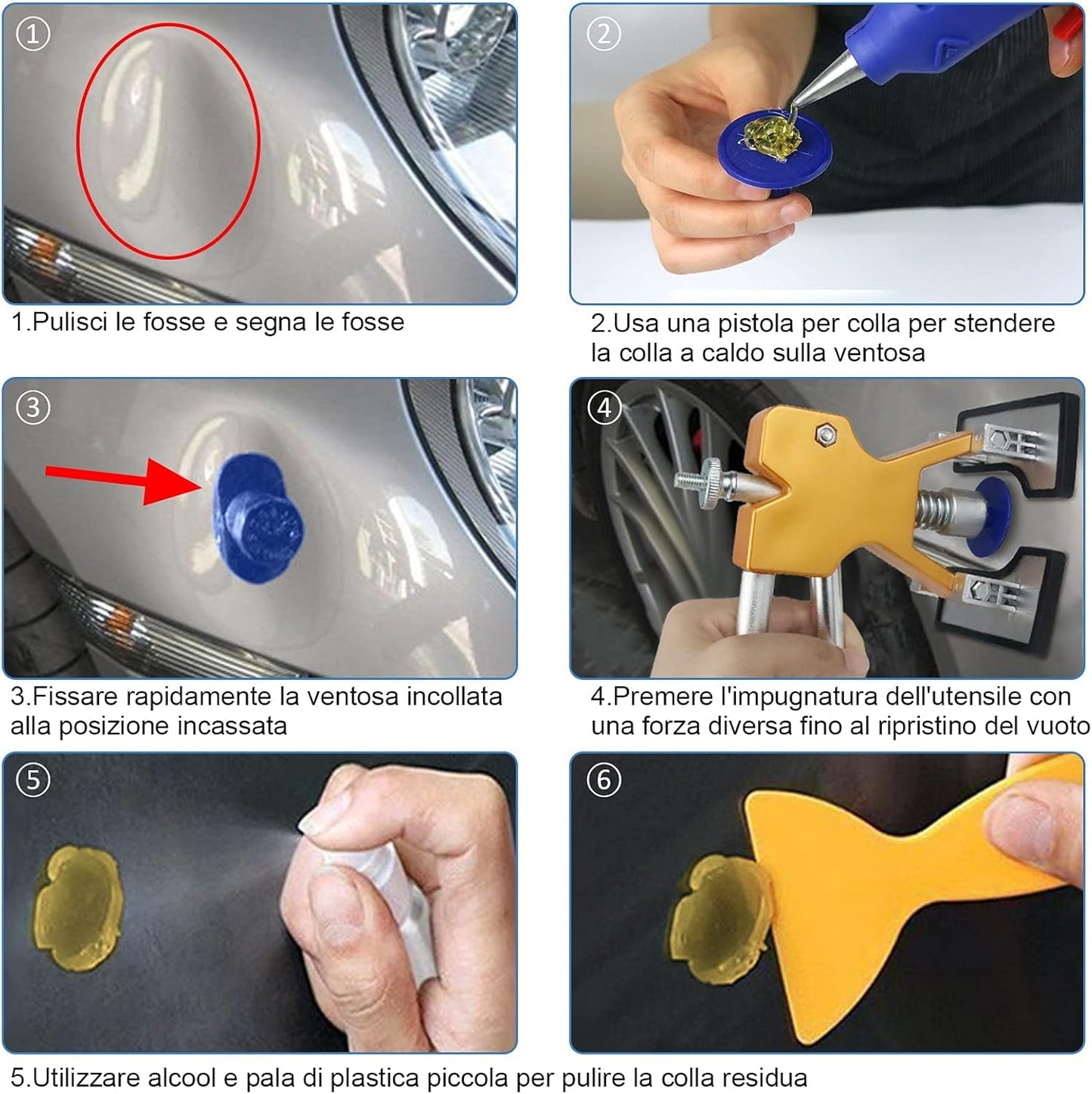 ①

1.Pulisci le fosse e segna le fosse

②

2.Usa una pistola per colla per stendere la colla a caldo sulla ventosa

③

3.Fissare rapidamente la ventosa incollata alla posizione incassata

④

4.Premere l'impugnatura dell'utensile con una forza diversa fino al ripristino del vuoto

⑤

⑥

5.Utilizzare alcool e pala di plastica piccola per pulire la colla residua