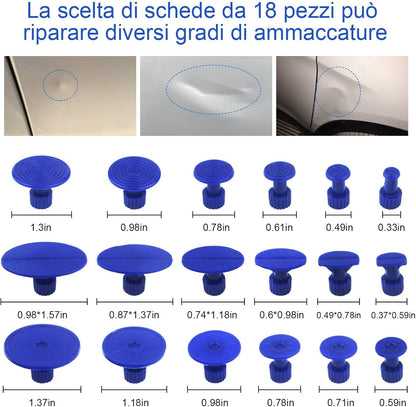 La scelta di schede da 18 pezzi può riparare diversi gradi di ammaccature

1.3in 0.98in 0.78in 0.61in 0.49in 0.33in

0.98*1.57in 0.87*1.37in 0.74*1.18in 0.6*0.98in 0.49*0.78in 0.37*0.59in

1.37in 1.18in 0.98in 0.78in 0.71in 0.59in