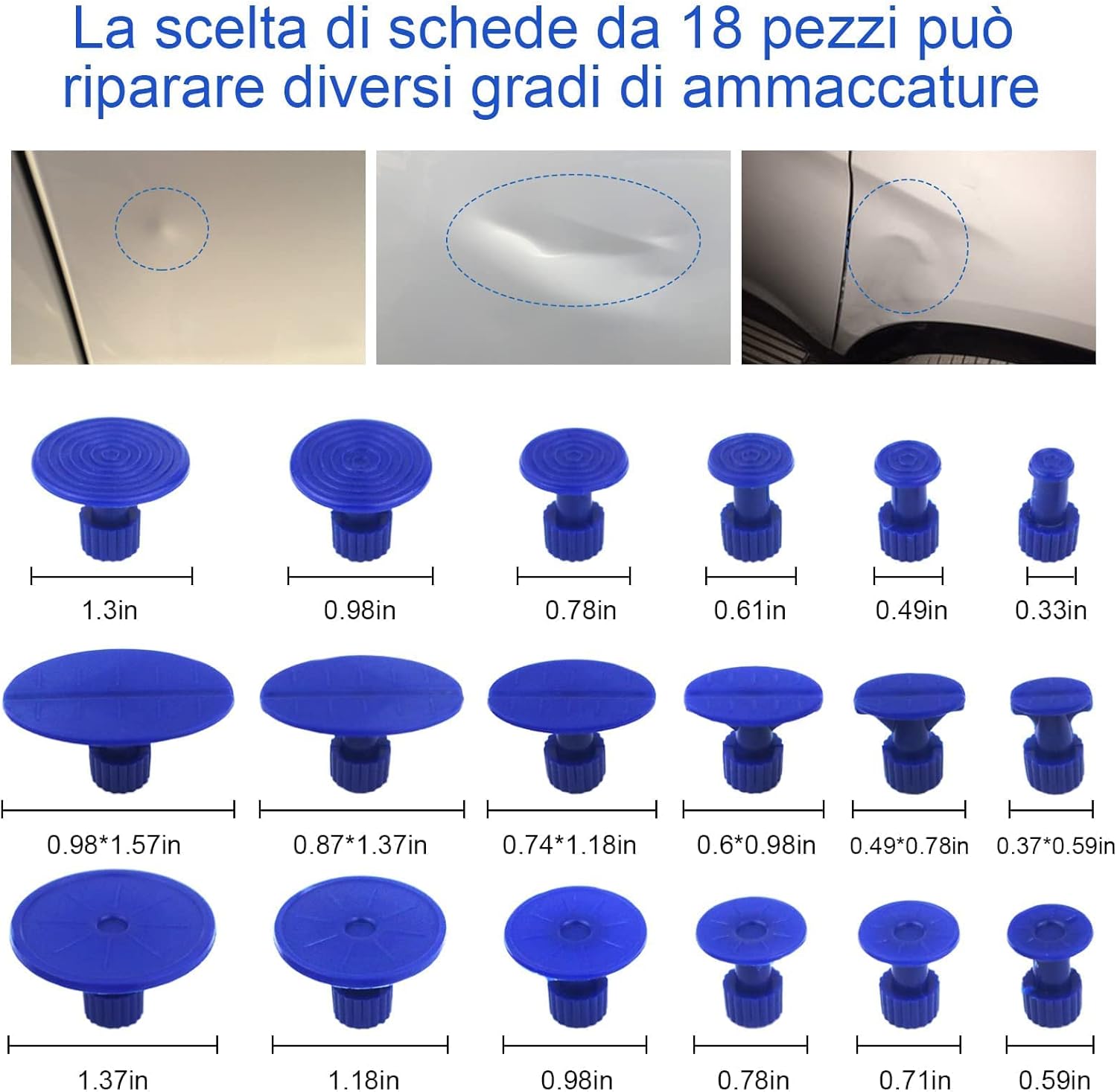 La scelta di schede da 18 pezzi può riparare diversi gradi di ammaccature

1.3in
0.98in
0.78in
0.61in
0.49in
0.33in

0.98*1.57in
0.87*1.37in
0.74*1.18in
0.6*0.98in
0.49*0.78in
0.37*0.59in

1.37in
1.18in
0.98in
0.78in
0.71in
0.59in