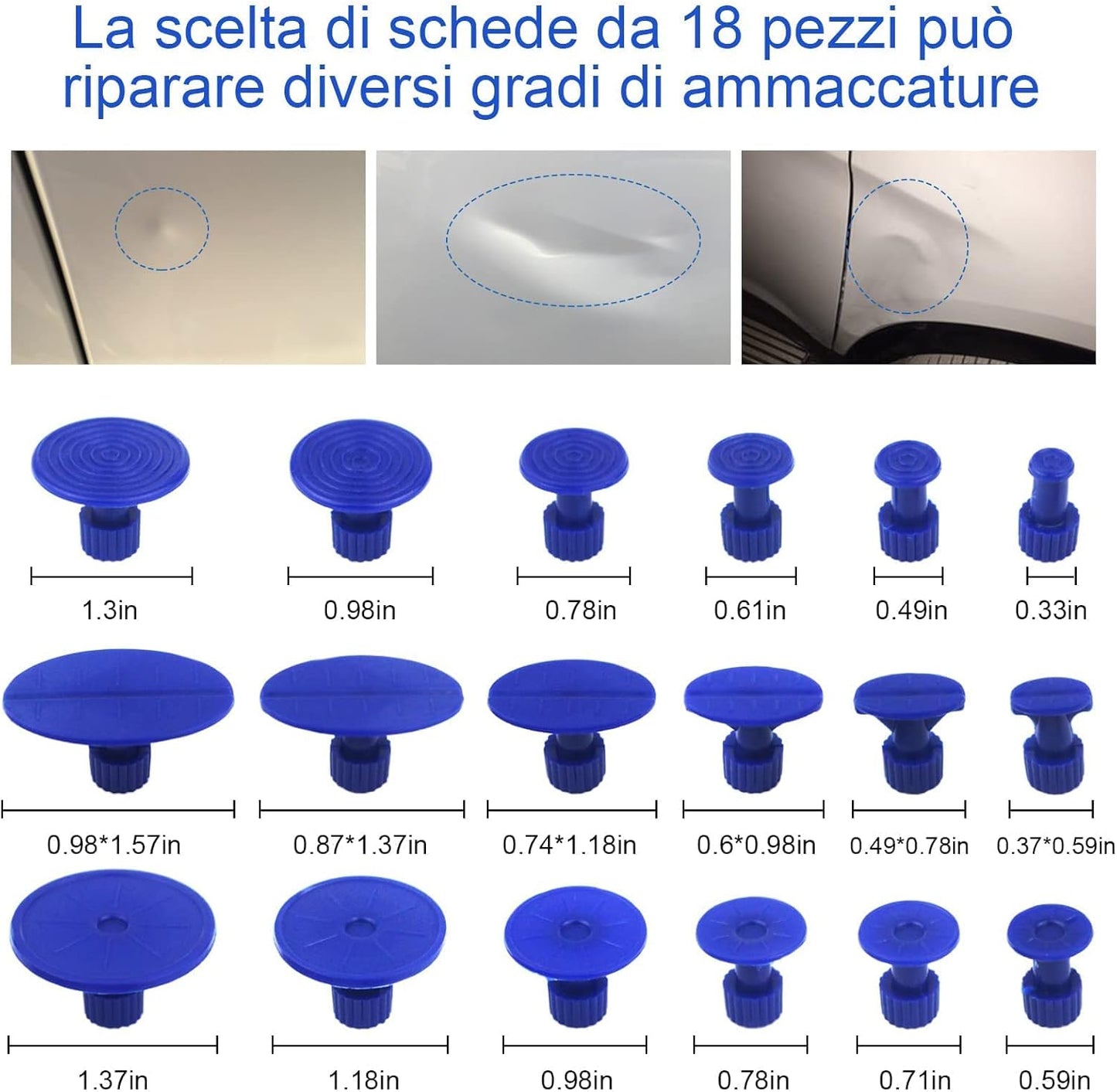 La scelta di schede da 18 pezzi può riparare diversi gradi di ammaccature

1.3in
0.98in
0.78in
0.61in
0.49in
0.33in

0.98*1.57in
0.87*1.37in
0.74*1.18in
0.6*0.98in
0.49*0.78in
0.37*0.59in

1.37in
1.18in
0.98in
0.78in
0.71in
0.59in